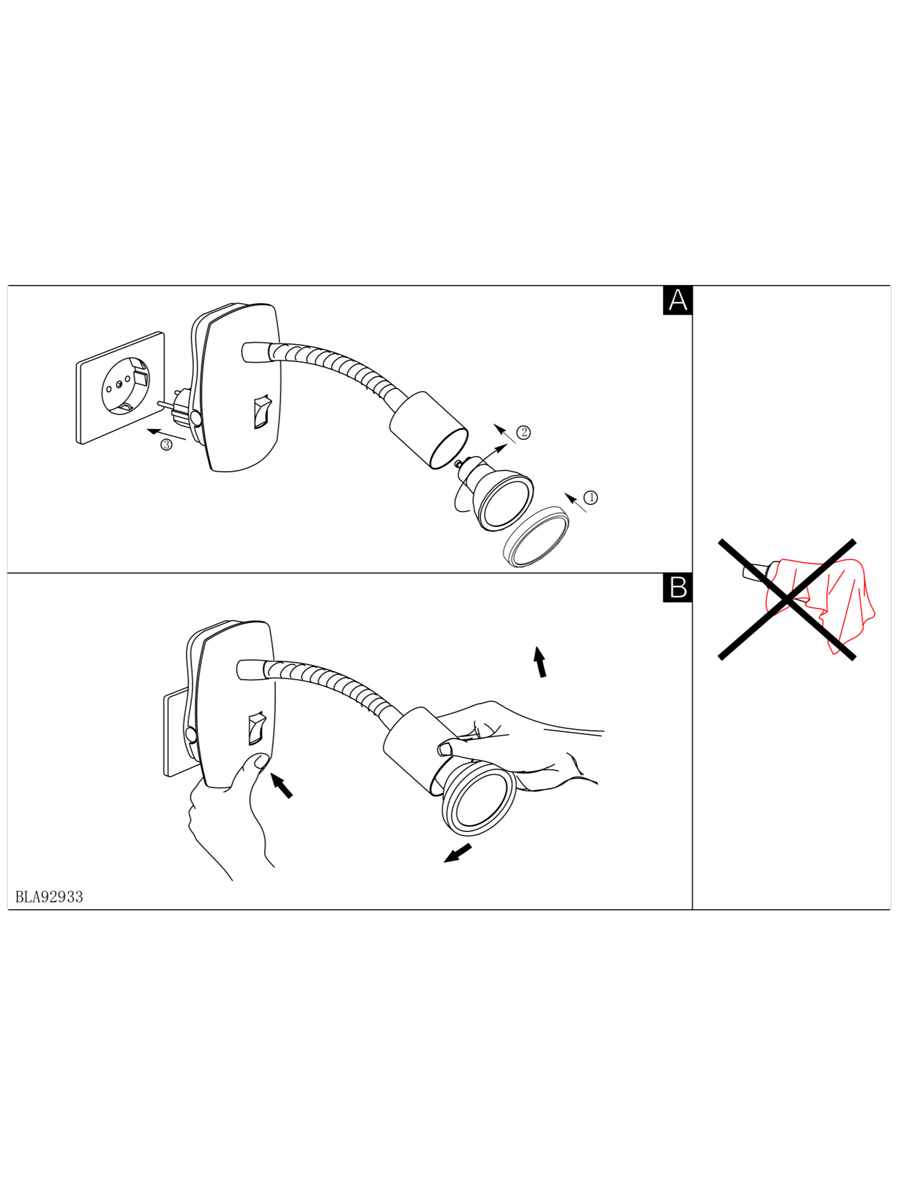 A

③

②

①

B

BLA92933